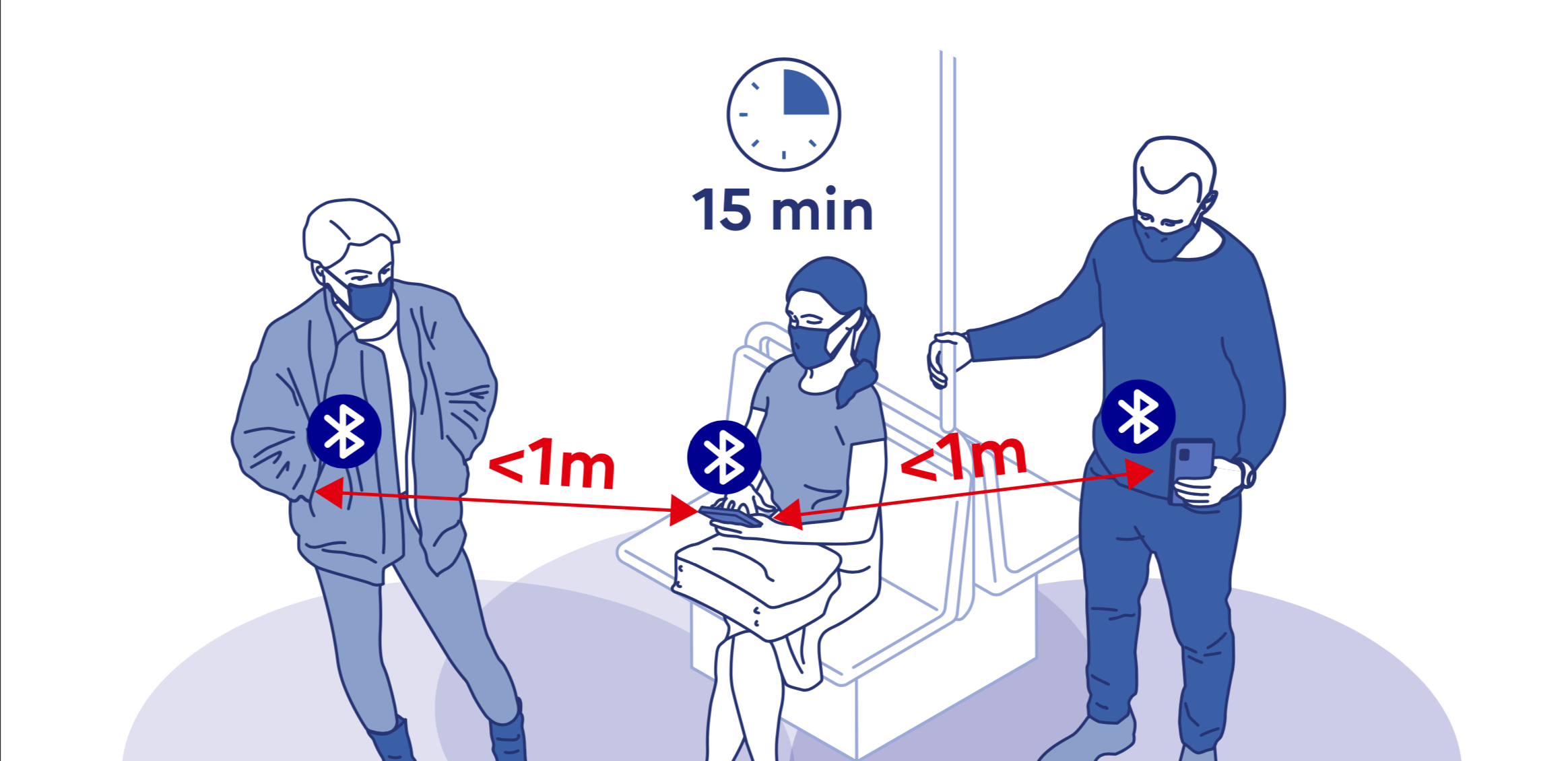 15 min

<1m

<1m