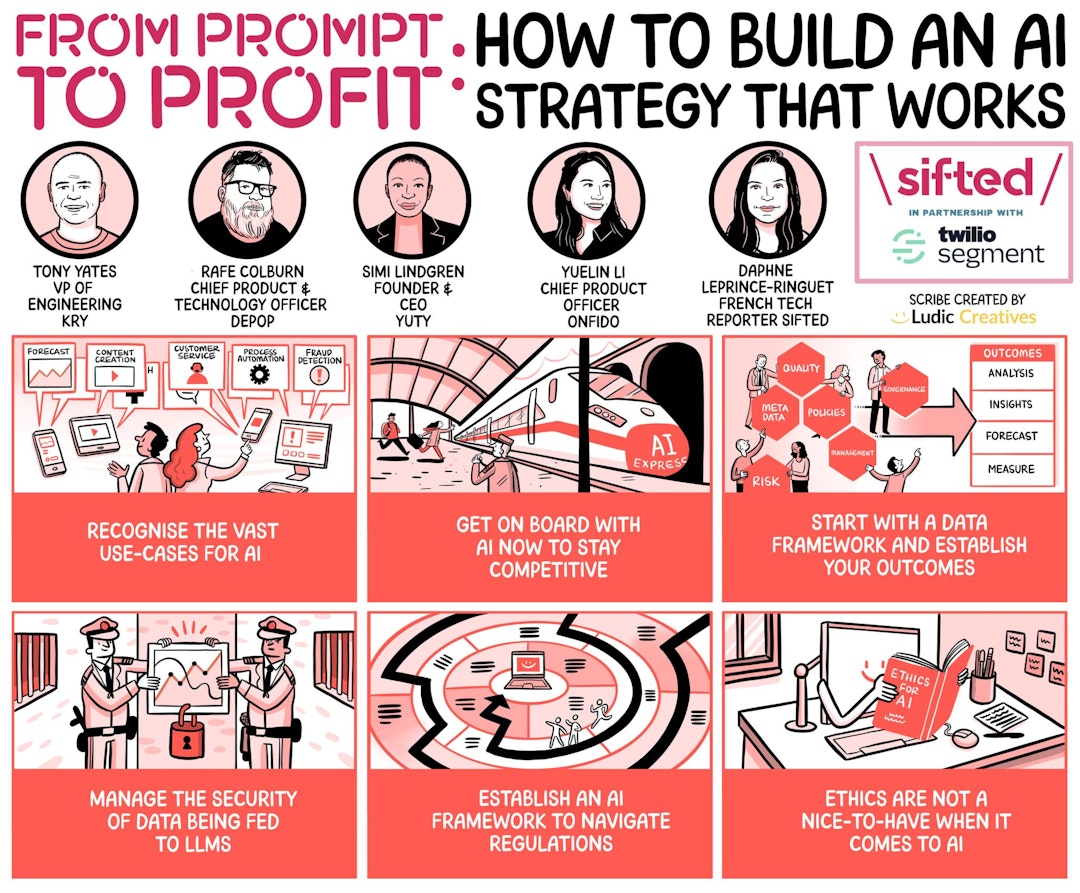 FROM PROMPT TO PROFIT: HOW TO BUILD AN AI STRATEGY THAT WORKS

TONY YATES
VP OF ENGINEERING
KRY

RAFE COLBURN
CHIEF PRODUCT & TECHNOLOGY OFFICER
DEPOP

SIMI LINDGREN
FOUNDER & CEO
YUTY

YUELIN LI
CHIEF PRODUCT OFFICER
ONFIDO

DAPHNE LEPRINCE-RINGUET
FRENCH TECH REPORTER SIFTED

\sifted/
IN PARTNERSHIP WITH
twilio segment

SCRIBE CREATED BY
Ludic Creatives

FORECAST
CONTENT CREATION
CUSTOMER SERVICE
PROCESS AUTOMATION
FRAUD DETECTION

RECOGNISE THE VAST USE-CASES FOR AI

AI EXPRESS

GET ON BOARD WITH AI NOW TO STAY COMPETITIVE

QUALITY
META DATA
POLICIES
GOVERNANCE
MANAGEMENT
RISK
OUTCOMES
ANALYSIS
INSIGHTS
FORECAST
MEASURE

START WITH A DATA FRAMEWORK AND ESTABLISH YOUR OUTCOMES

MANAGE THE SECURITY OF DATA BEING FED TO LLMS

ESTABLISH AN AI FRAMEWORK TO NAVIGATE REGULATIONS

ETHICS FOR AI

ETHICS ARE NOT A NICE-TO-HAVE WHEN IT COMES TO AI